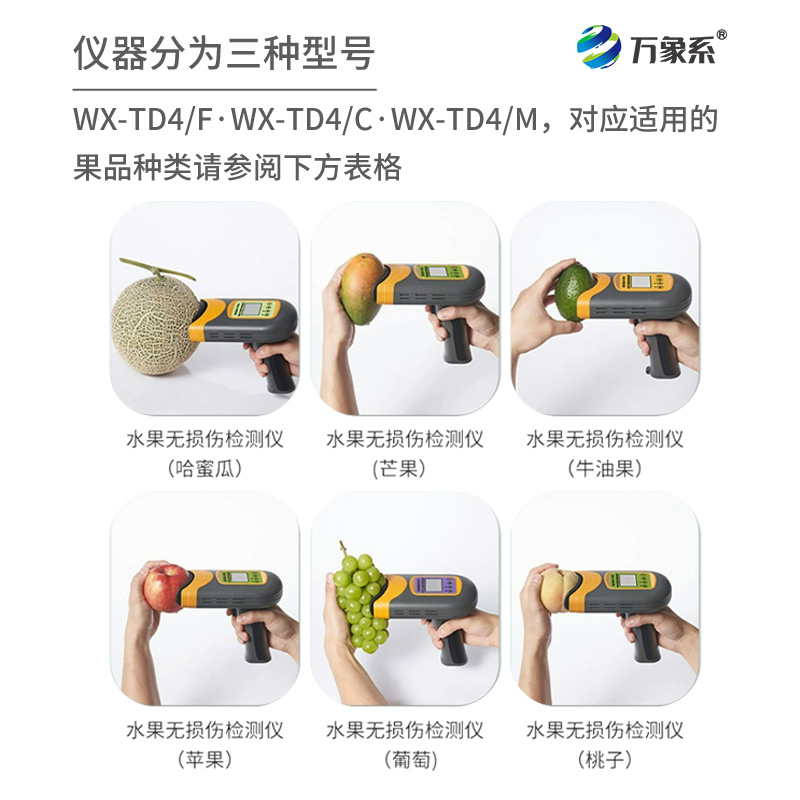 仪器分为三种型号

万象系®

WX-TD4/F·WX-TD4/C·WX-TD4/M，对应适用的果品种类请参阅下方表格

水果无损伤检测仪
（哈蜜瓜）

水果无损伤检测仪
（芒果）

水果无损伤检测仪
（牛油果）

水果无损伤检测仪
（苹果）

水果无损伤检测仪
（葡萄）

水果无损伤检测仪
（桃子）